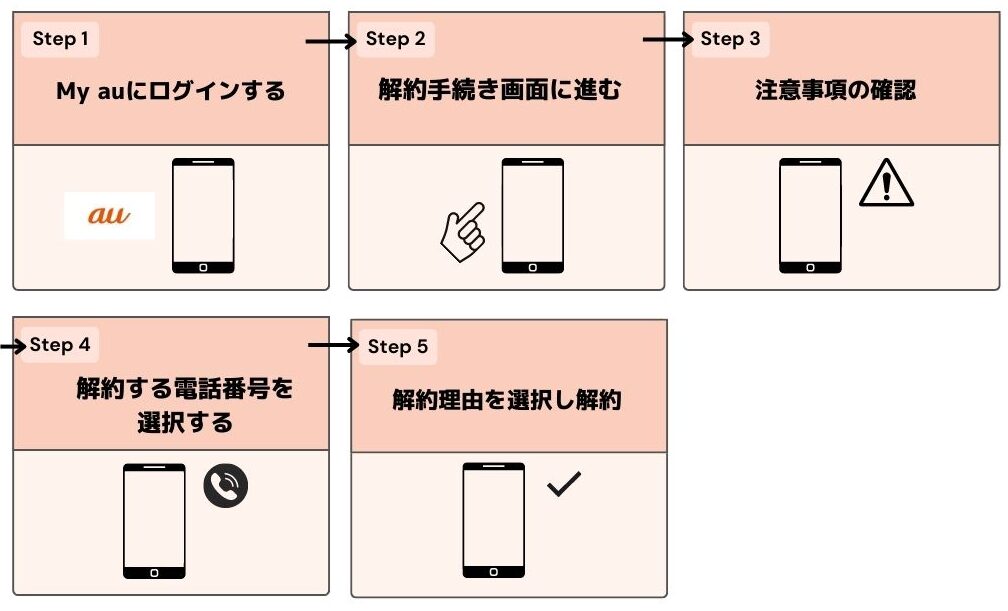 Step 1

My auにログインする

au

Step 2

解約手続き画面に進む

Step 3

注意事項の確認

Step 4

解約する電話番号を選択する

Step 5

解約理由を選択し解約